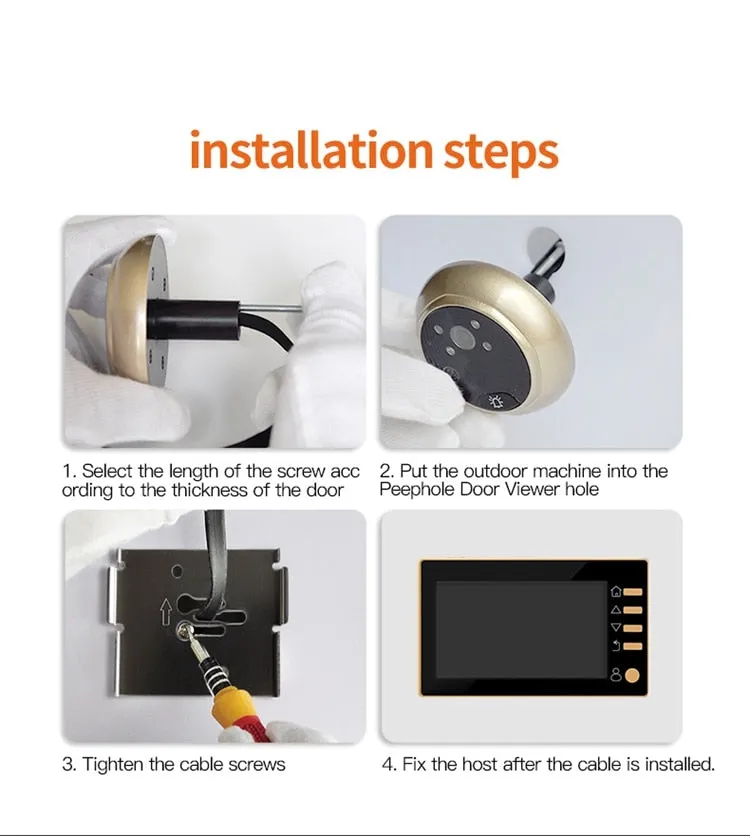 installation steps

1. Select the length of the screw acc ording to the thickness of the door

2. Put the outdoor machine into the Peephole Door Viewer hole

3. Tighten the cable screws

4. Fix the host after the cable is installed.